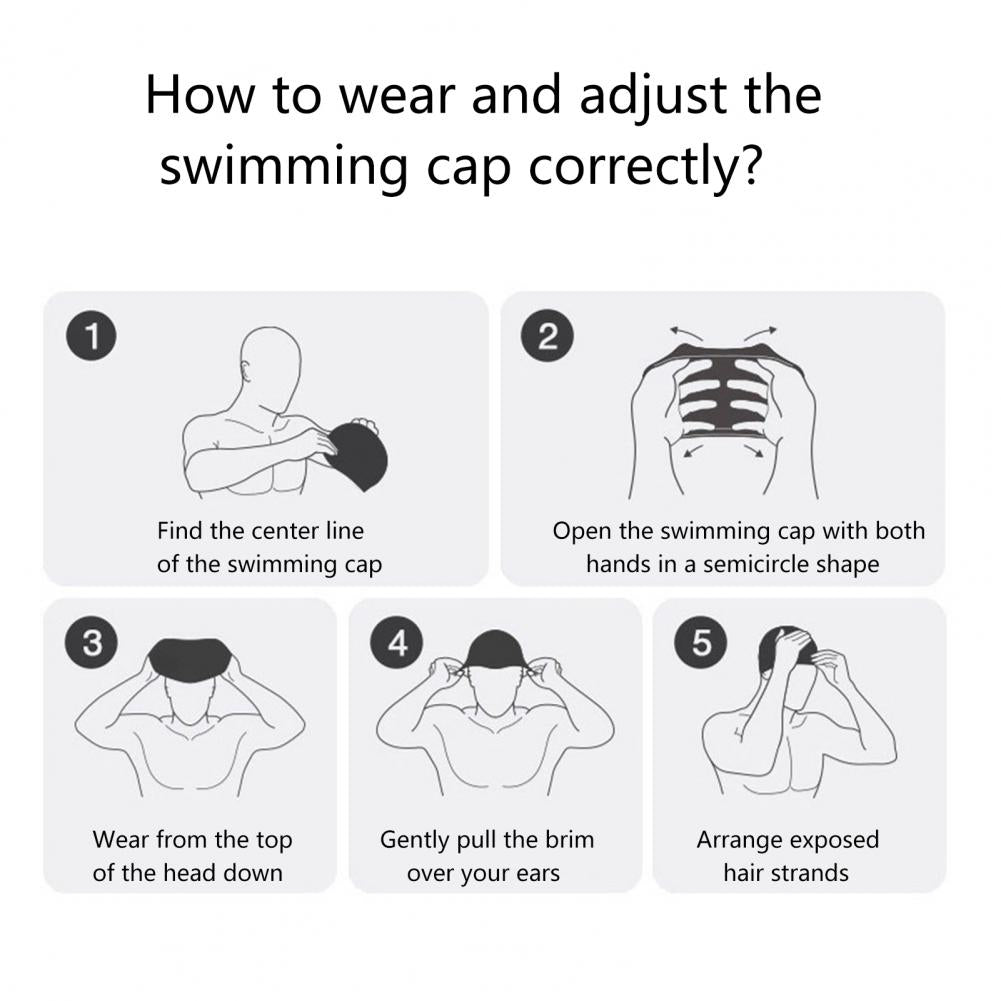 How to wear and adjust the swimming cap correctly?

1

Find the center line of the swimming cap

2

Open the swimming cap with both hands in a semicircle shape

3

Wear from the top of the head down

4

Gently pull the brim over your ears

5

Arrange exposed hair strands