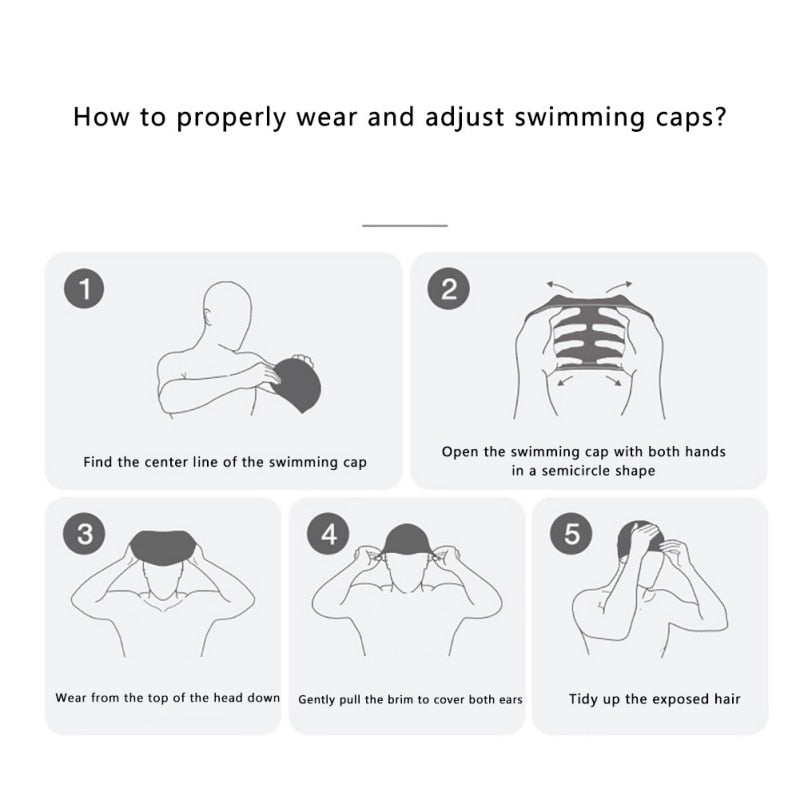 How to properly wear and adjust swimming caps?

1

Find the center line of the swimming cap

2

Open the swimming cap with both hands in a semicircle shape

3

Wear from the top of the head down

4

Gently pull the brim to cover both ears

5

Tidy up the exposed hair